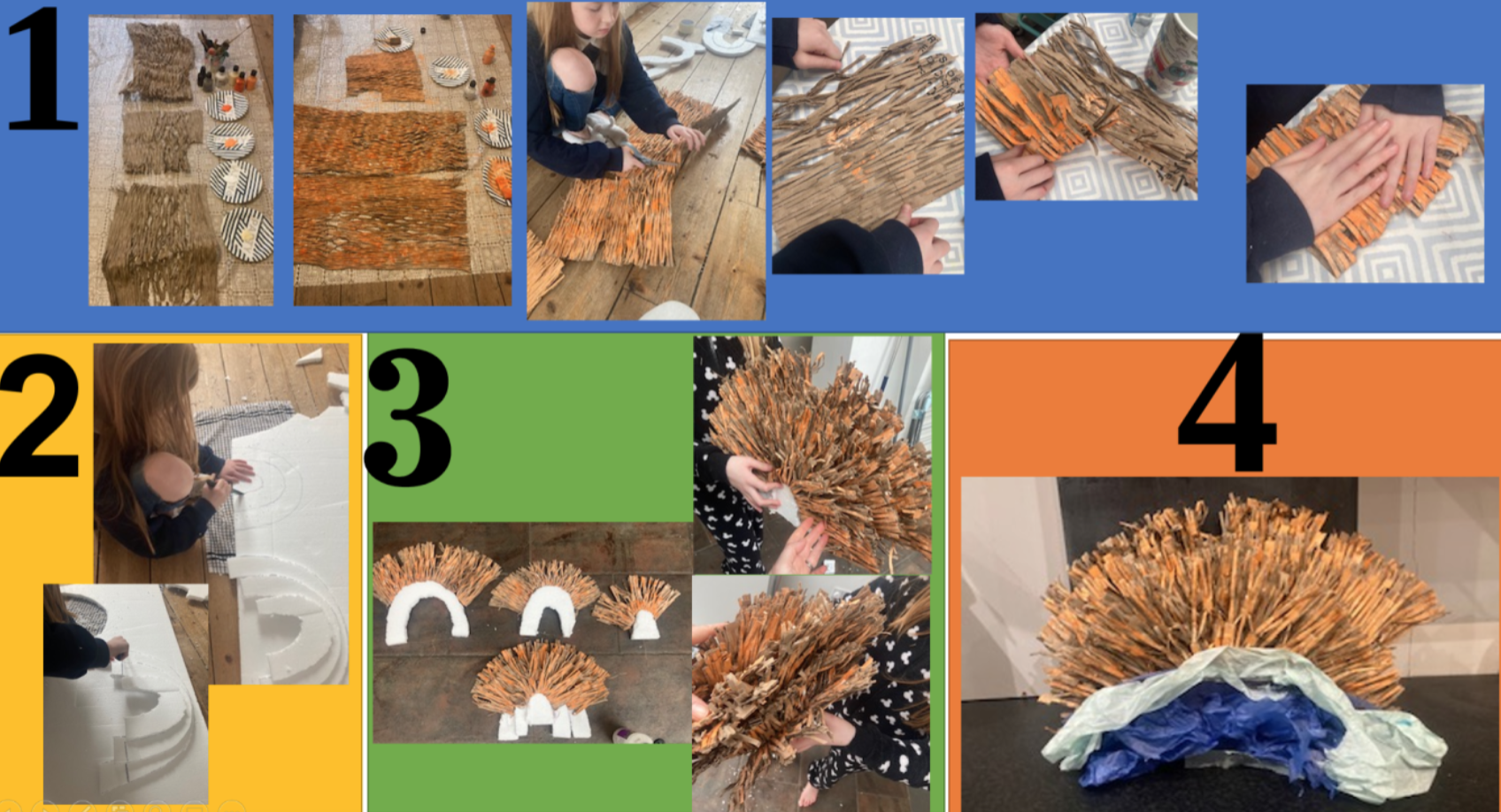 1

2

3

4